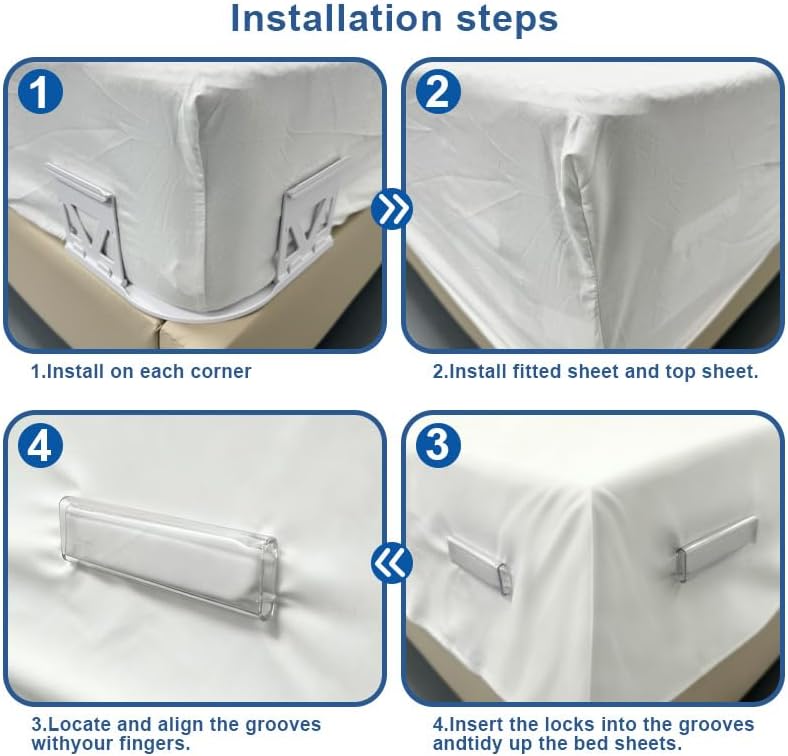 Installation steps

1

2

1.Install on each corner

2.Install fitted sheet and top sheet.

4

3

3.Locate and align the grooves withyour fingers.

4.Insert the locks into the grooves andtidy up the bed sheets.