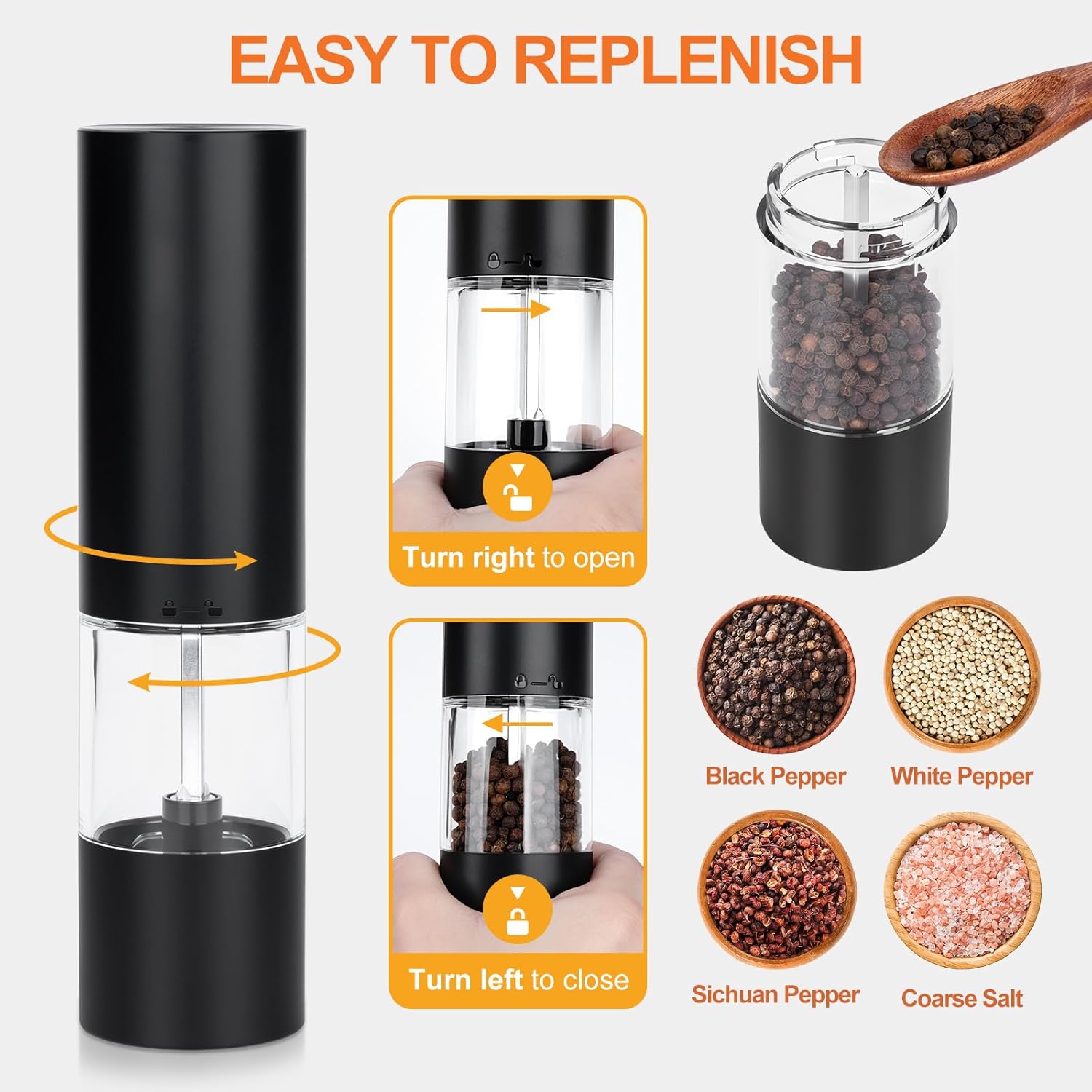 EASY TO REPLENISH

Turn right to open

Turn left to close

Black Pepper

White Pepper

Sichuan Pepper

Coarse Salt