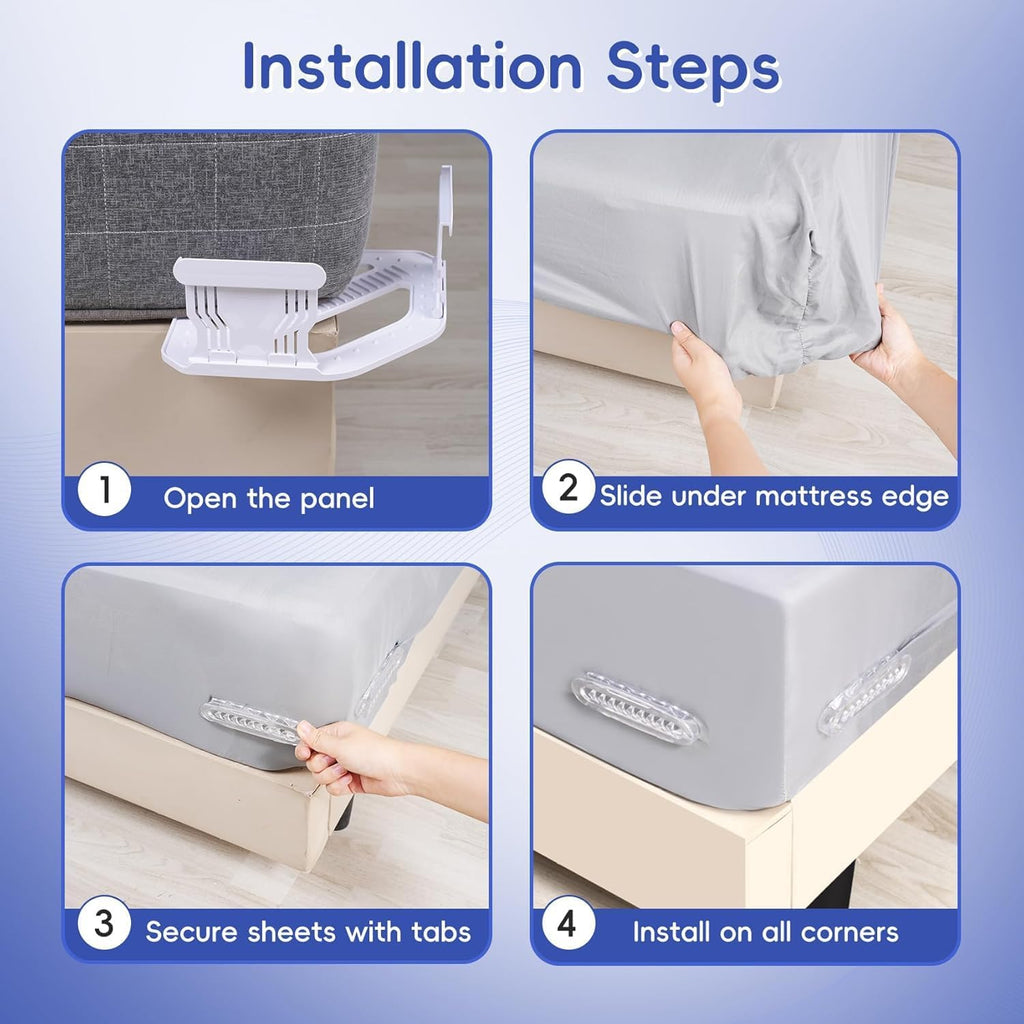 Installation Steps

1 Open the panel

2 Slide under mattress edge

3 Secure sheets with tabs

4 Install on all corners