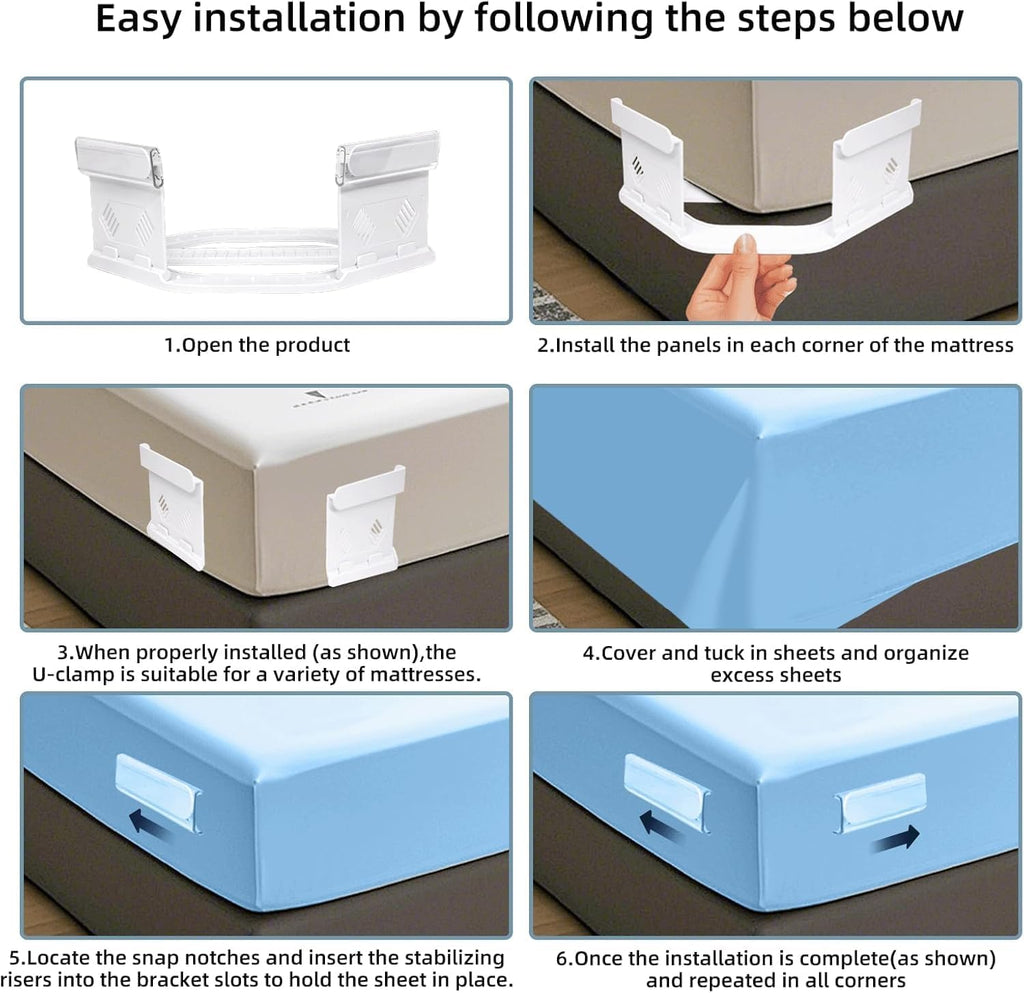 Easy installation by following the steps below

1.Open the product

2.Install the panels in each corner of the mattress

3.When properly installed (as shown),the U-clamp is suitable for a variety of mattresses.

4.Cover and tuck in sheets and organize excess sheets

5.Locate the snap notches and insert the stabilizing risers into the bracket slots to hold the sheet in place.

6.Once the installation is complete(as shown) and repeated in all corners